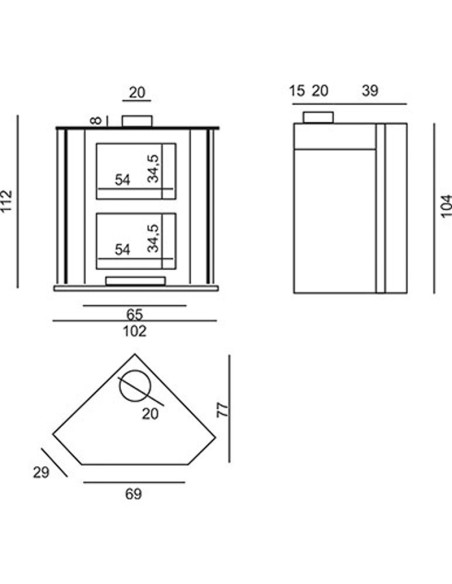 20
8
112
54
34,5
54
34,5
65
102
15 20 39
104
20
77
29
69