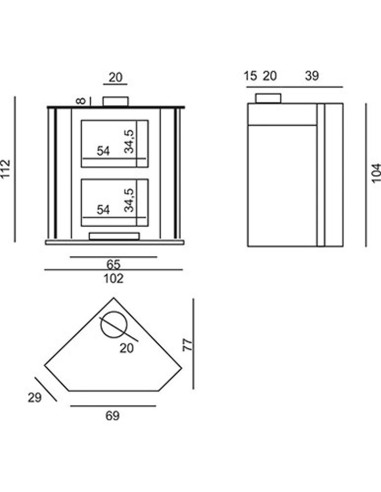 20
8
112
54
34,5
54
34,5
65
102
15 20 39
104
20
77
29
69