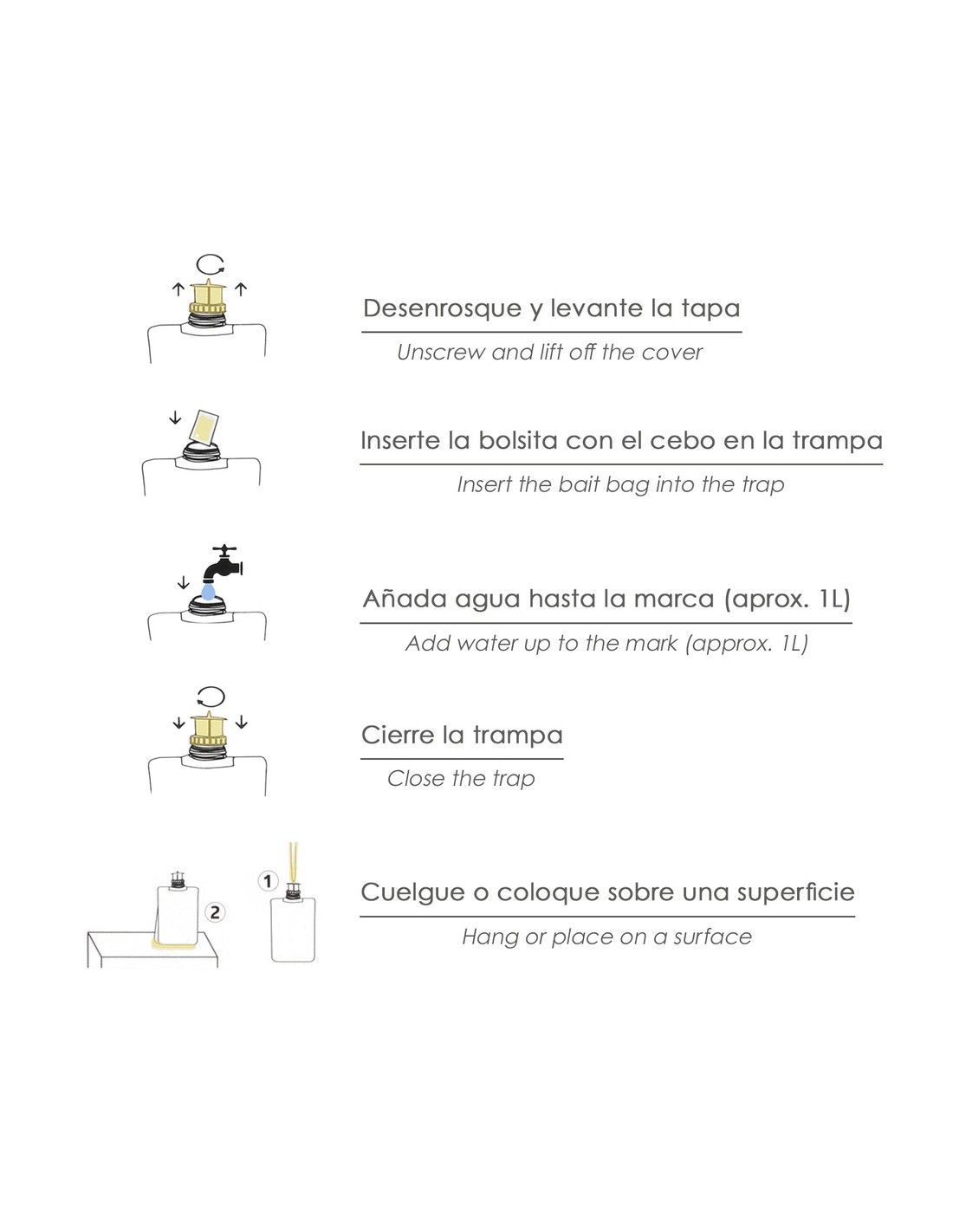 Desenrosque y levante la tapa

Unscrew and lift off the cover

Inserte la bolsita con el cebo en la trampa

Insert the bait bag into the trap

Añada agua hasta la marca (aprox. 1L)

Add water up to the mark (approx. 1L)

Cierre la trampa

Close the trap

2

1

Cuelgue o coloque sobre una superficie

Hang or place on a surface