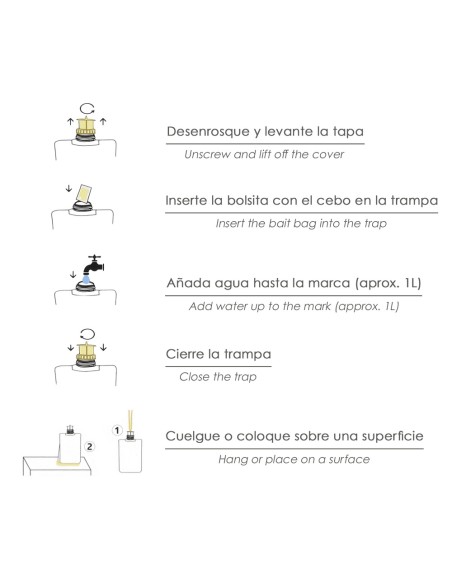 Desenrosque y levante la tapa

Unscrew and lift off the cover

Inserte la bolsita con el cebo en la trampa

Insert the bait bag into the trap

Añada agua hasta la marca (aprox. 1L)

Add water up to the mark (approx. 1L)

Cierre la trampa

Close the trap

2

1

Cuelgue o coloque sobre una superficie

Hang or place on a surface